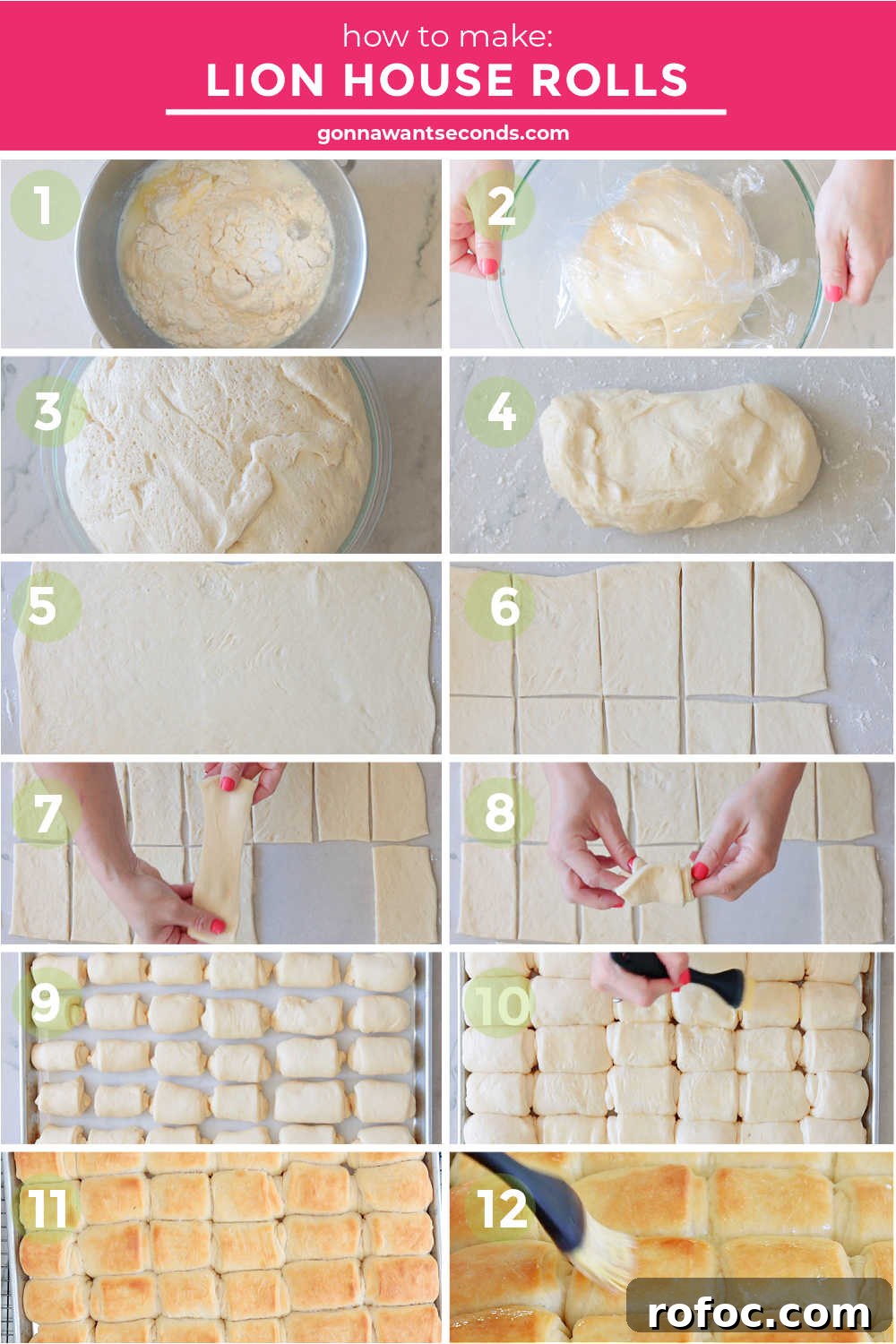 how to make:
LION HOUSE ROLLS
gonnawantseconds.com

1
2
3
4
5
6
7
8
9
10
11
12

rofoc.com